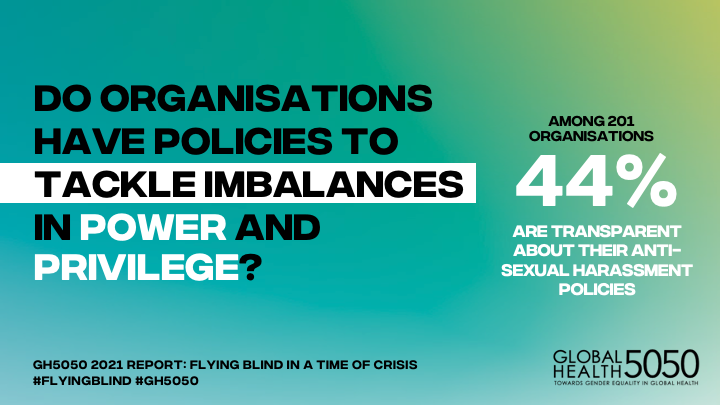 DO ORGANISATIONS HAVE POLICIES TO TACKLE IMBALANCES IN POWER AND PRIVILEGE?

AMONG 201 ORGANISATIONS

44%

ARE TRANSPARENT ABOUT THEIR ANTI-SEXUAL HARASSMENT POLICIES

GH5050 2021 REPORT: FLYING BLIND IN A TIME OF CRISIS
#FLYINGBLIND #GH5050

GLOBAL HEALTH 5050
TOWARDS GENDER EQUALITY IN GLOBAL HEALTH