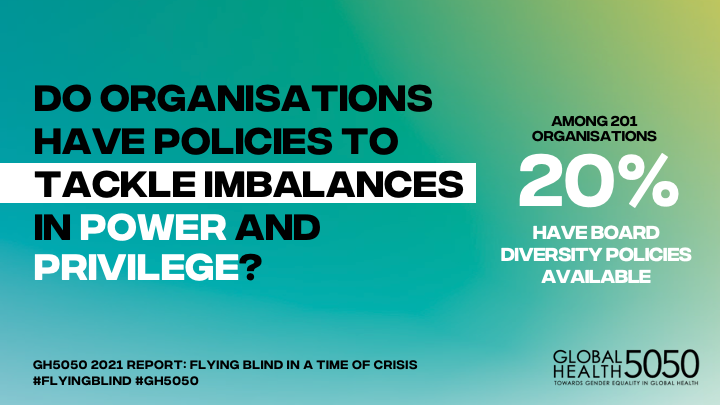 DO ORGANISATIONS HAVE POLICIES TO TACKLE IMBALANCES IN POWER AND PRIVILEGE?

AMONG 201 ORGANISATIONS

20%

HAVE BOARD DIVERSITY POLICIES AVAILABLE

GH5050 2021 REPORT: FLYING BLIND IN A TIME OF CRISIS
#FLYINGBLIND #GH5050

GLOBAL HEALTH 5050
TOWARDS GENDER EQUALITY IN GLOBAL HEALTH