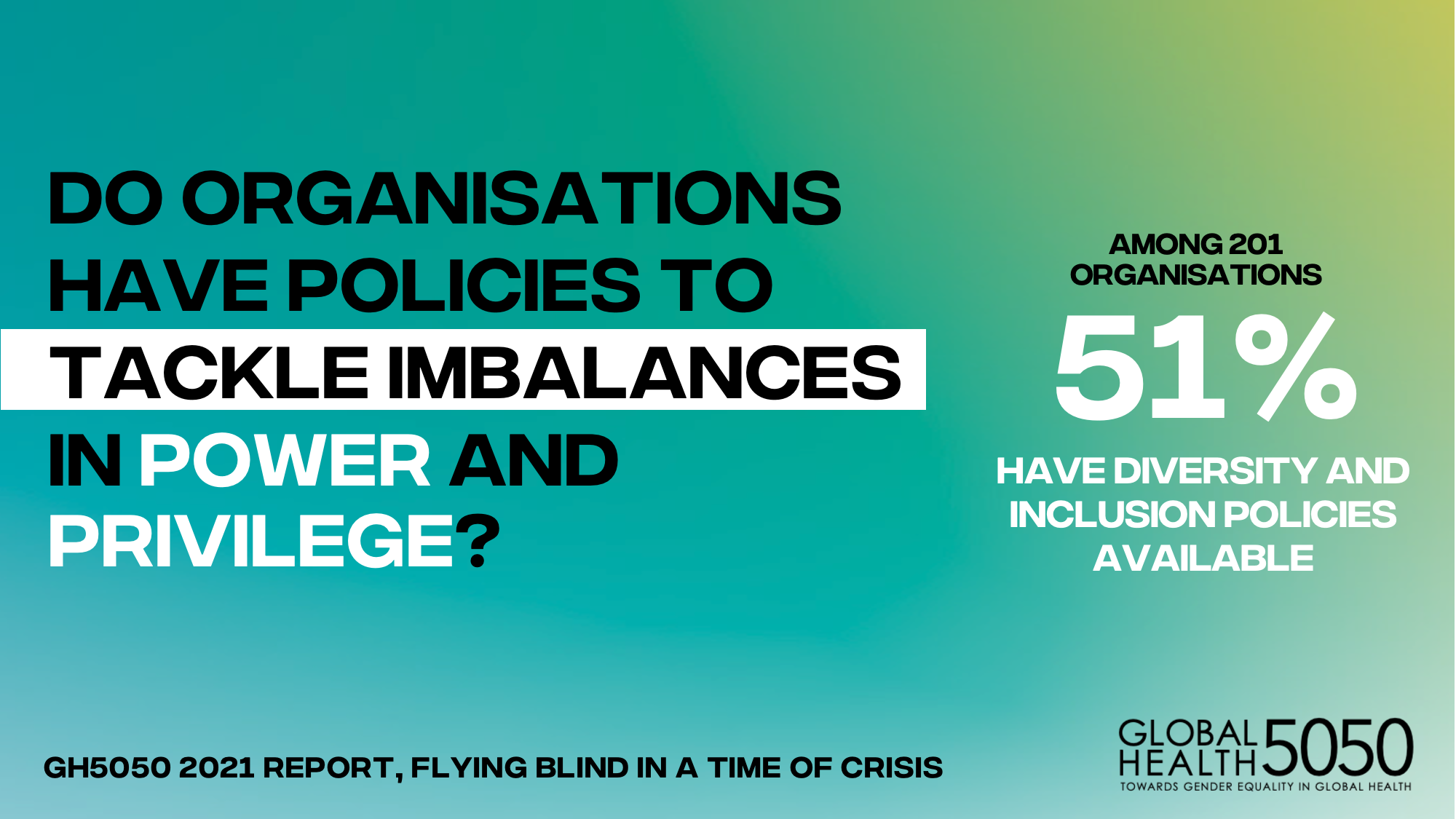 DO ORGANISATIONS HAVE POLICIES TO TACKLE IMBALANCES IN POWER AND PRIVILEGE?

AMONG 201 ORGANISATIONS

51%

HAVE DIVERSITY AND INCLUSION POLICIES AVAILABLE

GH5050 2021 REPORT, FLYING BLIND IN A TIME OF CRISIS

GLOBAL HEALTH 5050
TOWARDS GENDER EQUALITY IN GLOBAL HEALTH