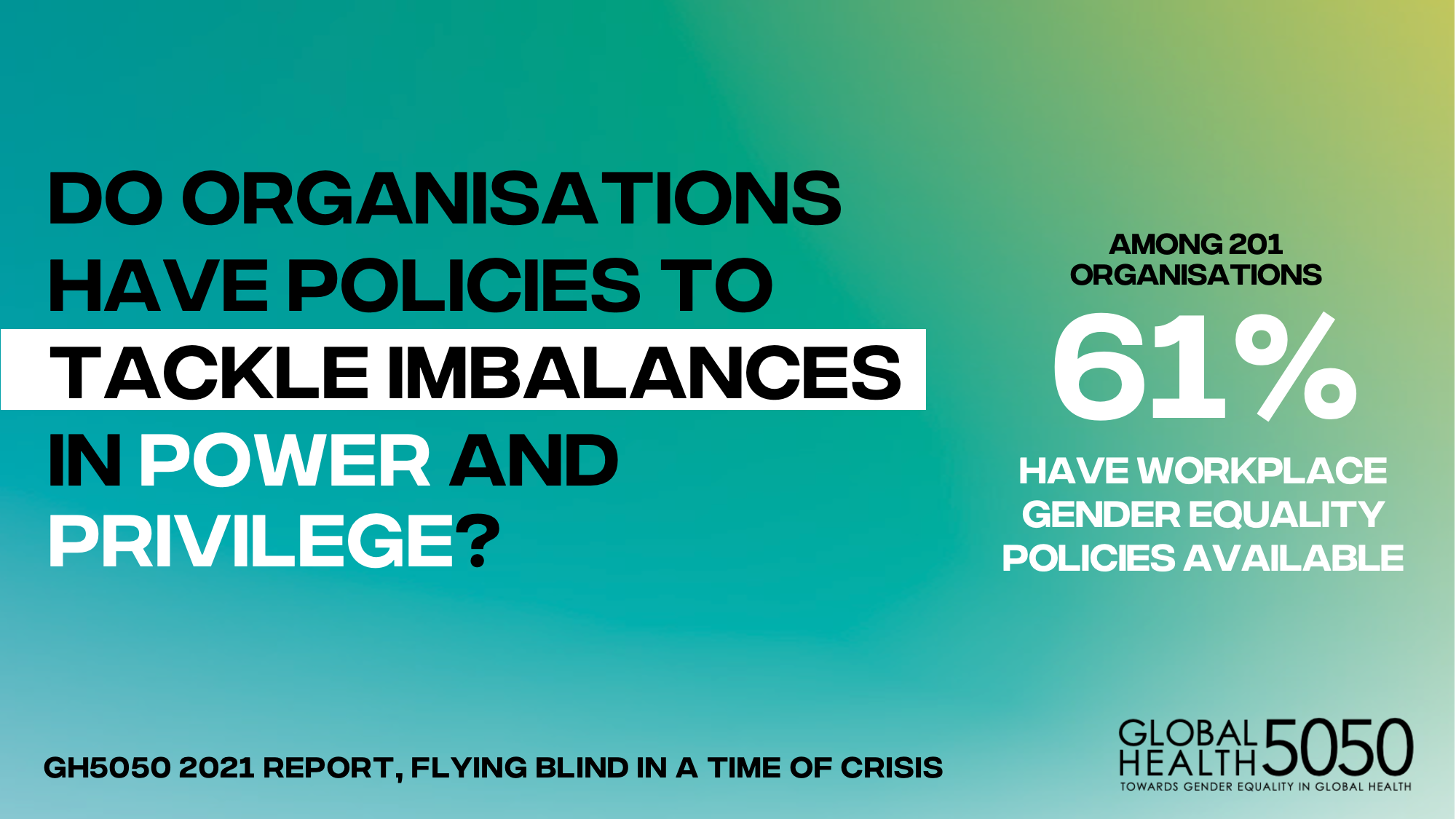 DO ORGANISATIONS HAVE POLICIES TO TACKLE IMBALANCES IN POWER AND PRIVILEGE?

AMONG 201 ORGANISATIONS

61%

HAVE WORKPLACE GENDER EQUALITY POLICIES AVAILABLE

GH5050 2021 REPORT, FLYING BLIND IN A TIME OF CRISIS

GLOBAL HEALTH 5050
TOWARDS GENDER EQUALITY IN GLOBAL HEALTH