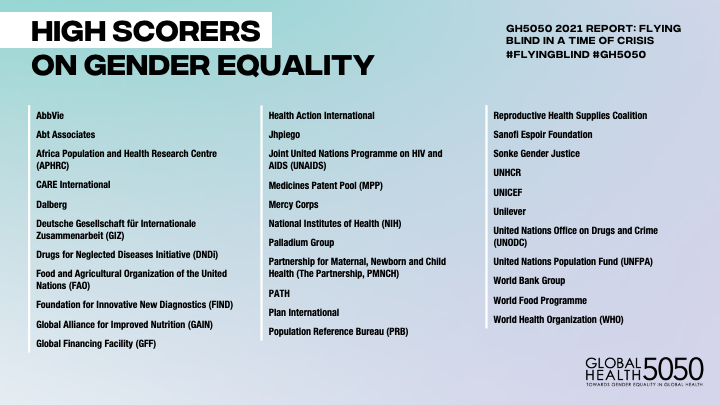 HIGH SCORERS ON GENDER EQUALITY

GH5050 2021 REPORT: FLYING BLIND IN A TIME OF CRISIS #FLYINGBLIND #GH5050

AbbVie

Abt Associates

Africa Population and Health Research Centre (APHRC)

CARE International

Dalberg

Deutsche Gesellschaft für Internationale Zusammenarbeit (GIZ)

Drugs for Neglected Diseases Initiative (DNDi)

Food and Agricultural Organization of the United Nations (FAO)

Foundation for Innovative New Diagnostics (FIND)

Global Alliance for Improved Nutrition (GAIN)

Global Financing Facility (GFF)

Health Action International

Jhpiego

Joint United Nations Programme on HIV and AIDS (UNAIDS)

Medicines Patent Pool (MPP)

Mercy Corps

National Institutes of Health (NIH)

Palladium Group

Partnership for Maternal, Newborn and Child Health (The Partnership, PMNCH)

PATH

Plan International

Population Reference Bureau (PRB)

Reproductive Health Supplies Coalition

Sanofi Espoir Foundation

Sonke Gender Justice

UNHCR

UNICEF

Unilever

United Nations Office on Drugs and Crime (UNODC)

United Nations Population Fund (UNFPA)

World Bank Group

World Food Programme

World Health Organization (WHO)

GLOBAL HEALTH 5050
TOWARDS GENDER EQUALITY IN GLOBAL HEALTH