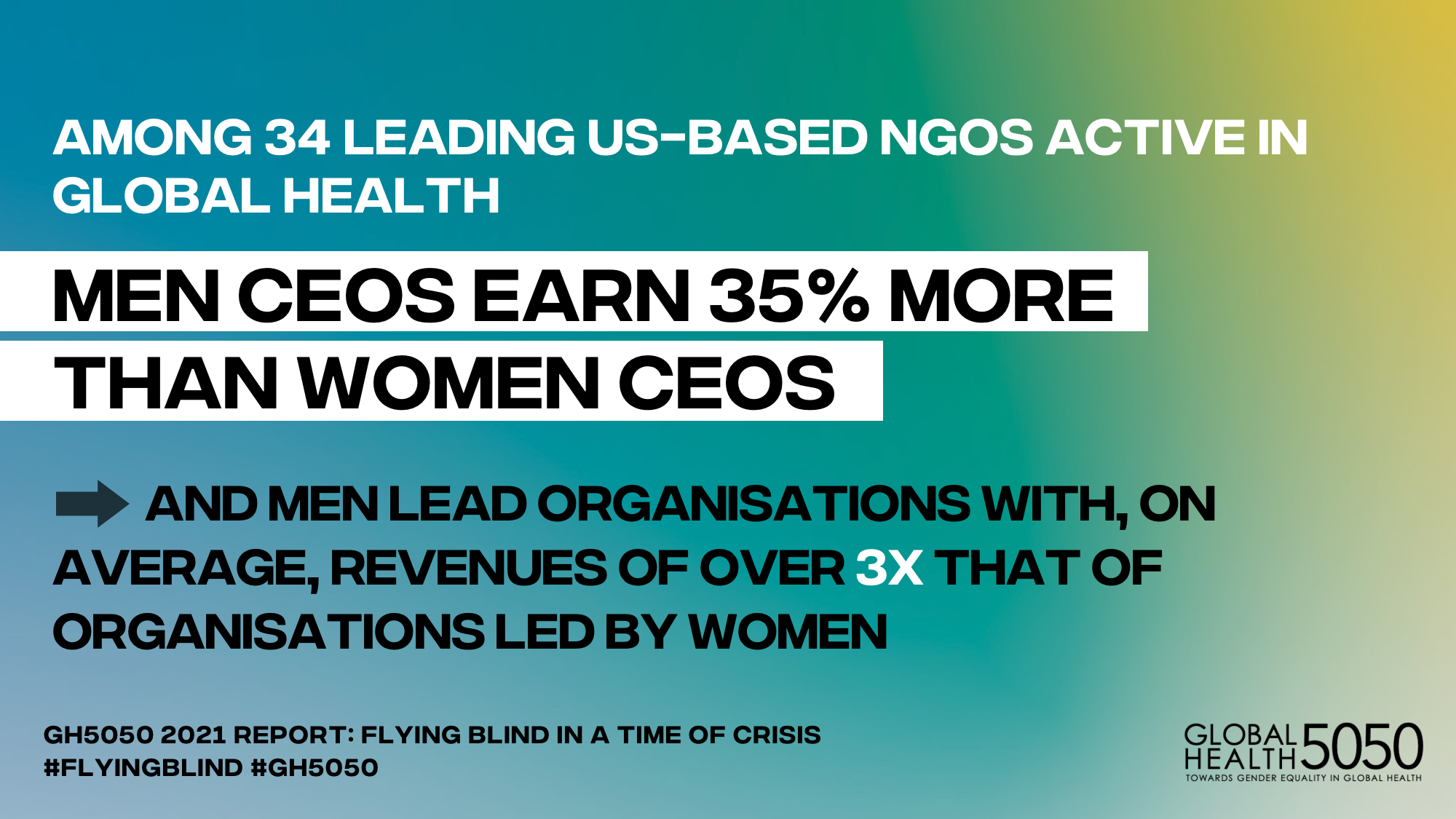 AMONG 34 LEADING US-BASED NGOS ACTIVE IN GLOBAL HEALTH

MEN CEOS EARN 35% MORE THAN WOMEN CEOS

AND MEN LEAD ORGANISATIONS WITH, ON AVERAGE, REVENUES OF OVER 3X THAT OF ORGANISATIONS LED BY WOMEN

GH5050 2021 REPORT: FLYING BLIND IN A TIME OF CRISIS
#FLYINGBLIND #GH5050

GLOBAL HEALTH 5050
TOWARDS GENDER EQUALITY IN GLOBAL HEALTH