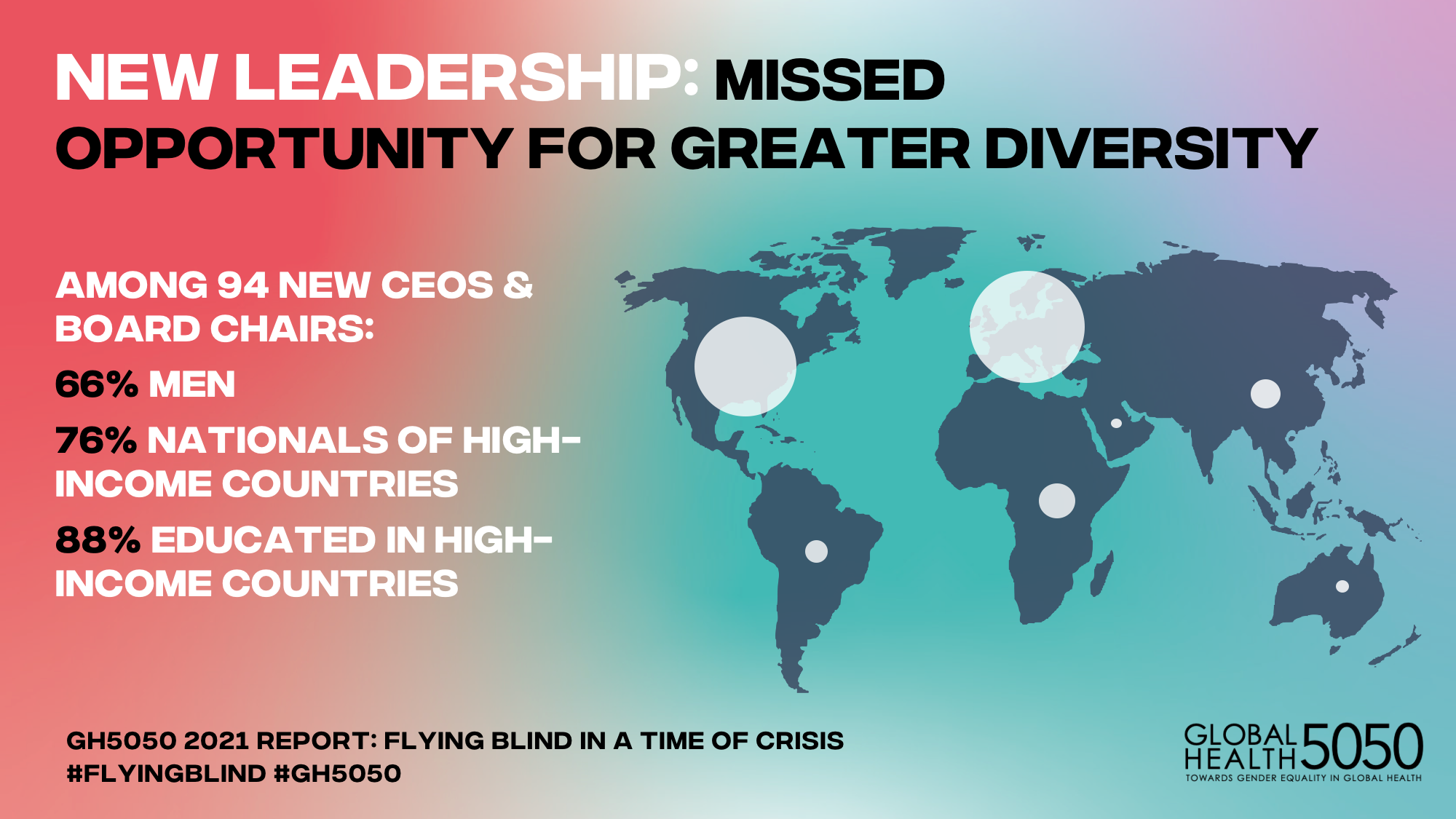 NEW LEADERSHIP: MISSED OPPORTUNITY FOR GREATER DIVERSITY

AMONG 94 NEW CEOS & BOARD CHAIRS:

66% MEN

76% NATIONALS OF HIGH-INCOME COUNTRIES

88% EDUCATED IN HIGH-INCOME COUNTRIES

GH5050 2021 REPORT: FLYING BLIND IN A TIME OF CRISIS
#FLYINGBLIND #GH5050

GLOBAL HEALTH 5050
TOWARDS GENDER EQUALITY IN GLOBAL HEALTH