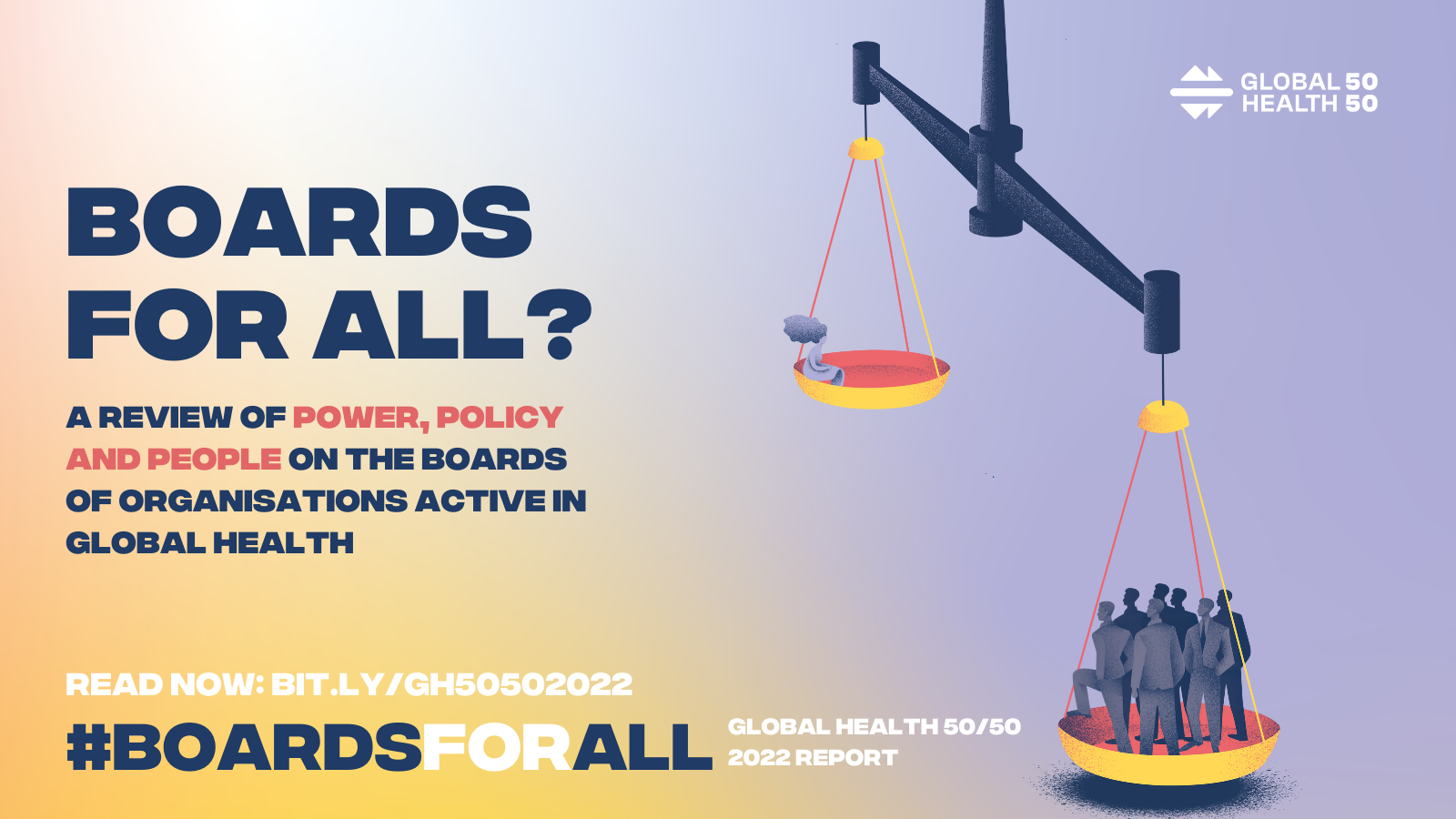 GLOBAL 50
HEALTH 50

BOARDS FOR ALL?

A REVIEW OF POWER, POLICY AND PEOPLE ON THE BOARDS OF ORGANISATIONS ACTIVE IN GLOBAL HEALTH

READ NOW: BIT.LY/GH50502022

#BOARDSFORALL

GLOBAL HEALTH 50/50
2022 REPORT