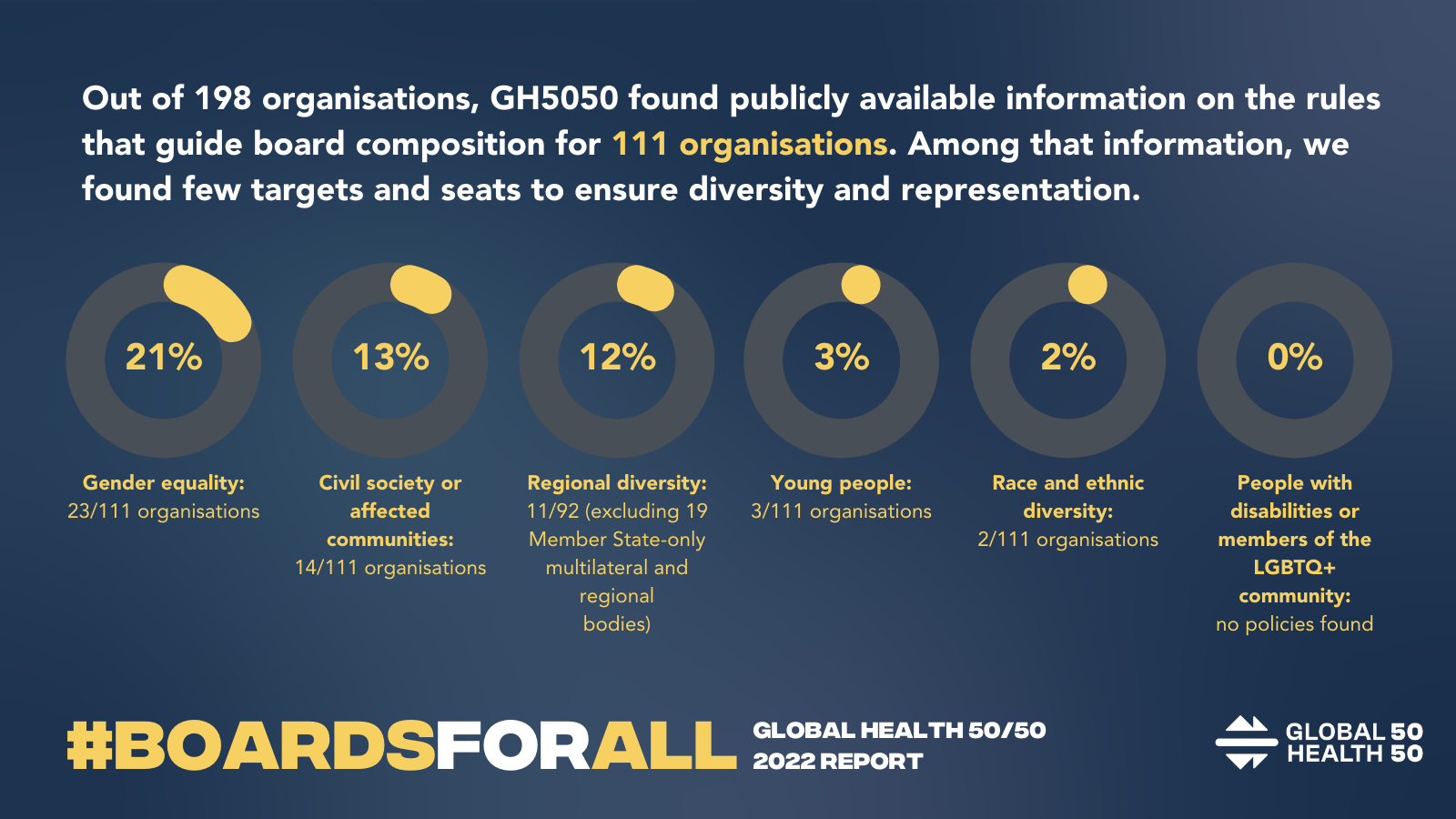 Out of 198 organisations, GH5050 found publicly available information on the rules that guide board composition for 111 organisations. Among that information, we found few targets and seats to ensure diversity and representation.

21%

Gender equality:
23/111 organisations

13%

Civil society or affected communities:
14/111 organisations

12%

Regional diversity:
11/92 (excluding 19 Member State-only multilateral and regional bodies)

3%

Young people:
3/111 organisations

2%

Race and ethnic diversity:
2/111 organisations

0%

People with disabilities or members of the LGBTQ+ community:
no policies found

#BOARDSFORALL

GLOBAL HEALTH 50/50
2022 REPORT

GLOBAL 50
HEALTH 50