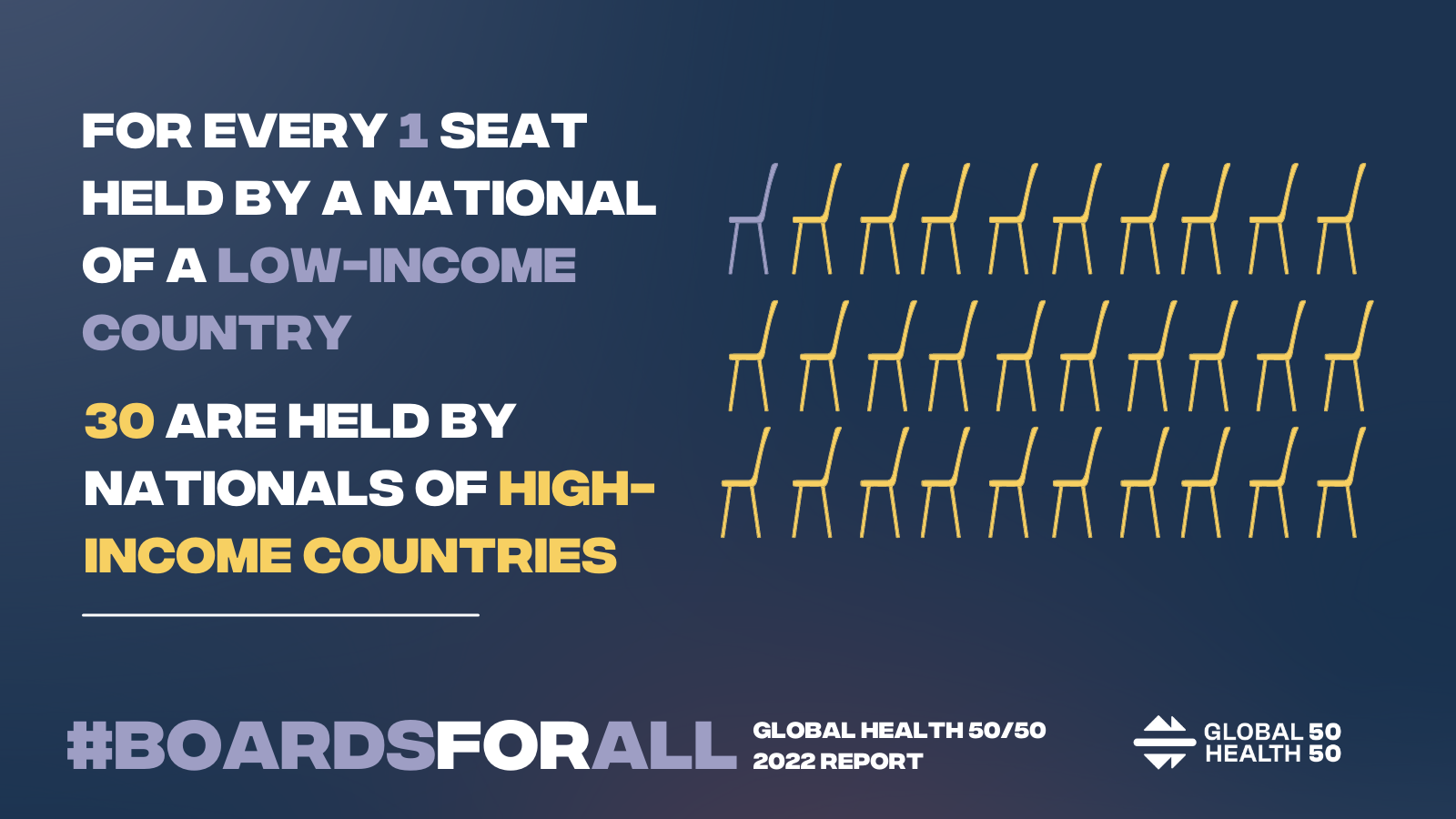 FOR EVERY 1 SEAT HELD BY A NATIONAL OF A LOW-INCOME COUNTRY

30 ARE HELD BY NATIONALS OF HIGH-INCOME COUNTRIES

#BOARDSFORALL

GLOBAL HEALTH 50/50
2022 REPORT

GLOBAL 50
HEALTH 50