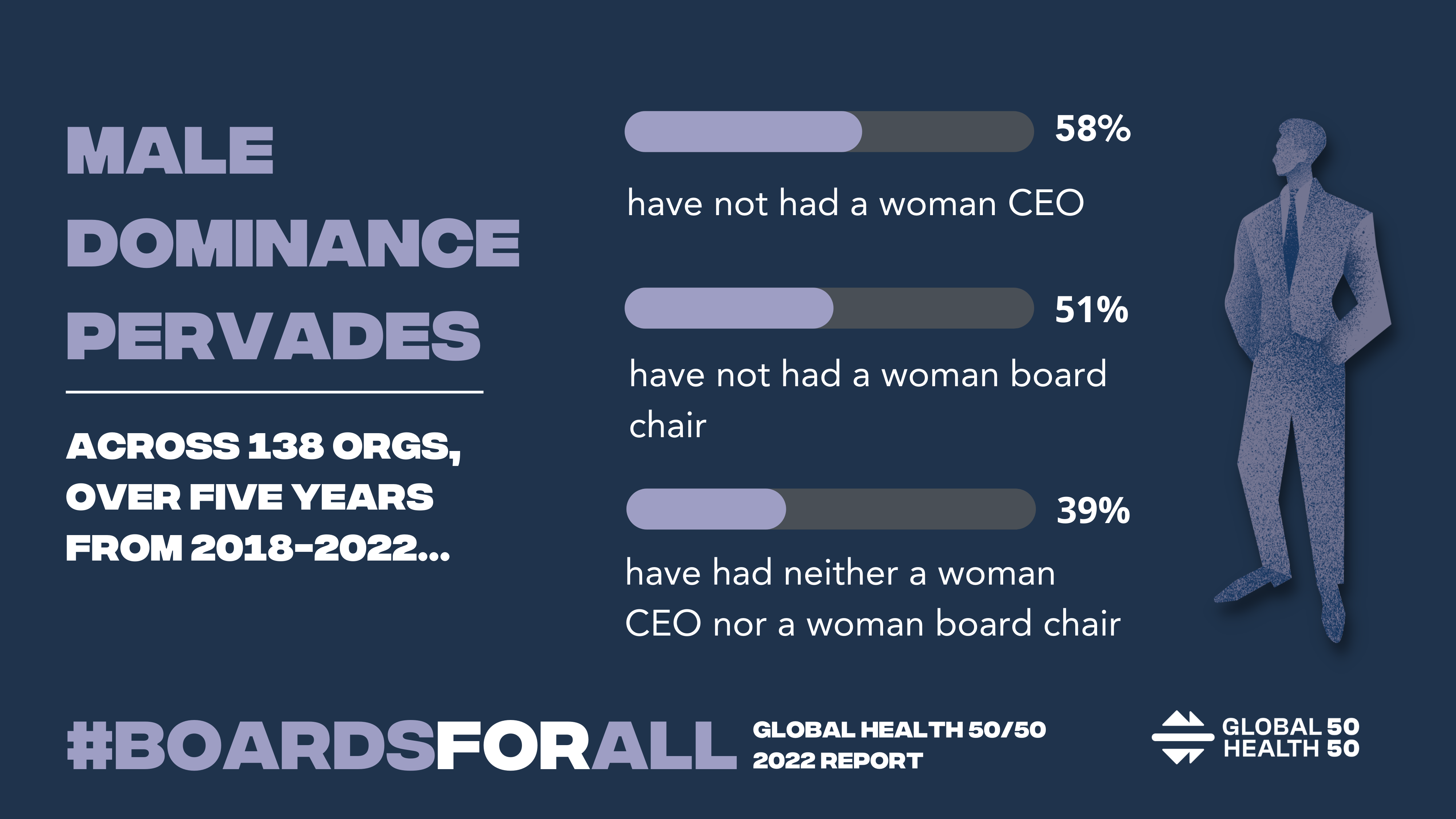 MALE DOMINANCE PERVADES

ACROSS 138 ORGS, OVER FIVE YEARS FROM 2018-2022...

58%

have not had a woman CEO

51%

have not had a woman board chair

39%

have had neither a woman CEO nor a woman board chair

#BOARDSFORALL

GLOBAL HEALTH 50/50
2022 REPORT

GLOBAL 50
HEALTH 50