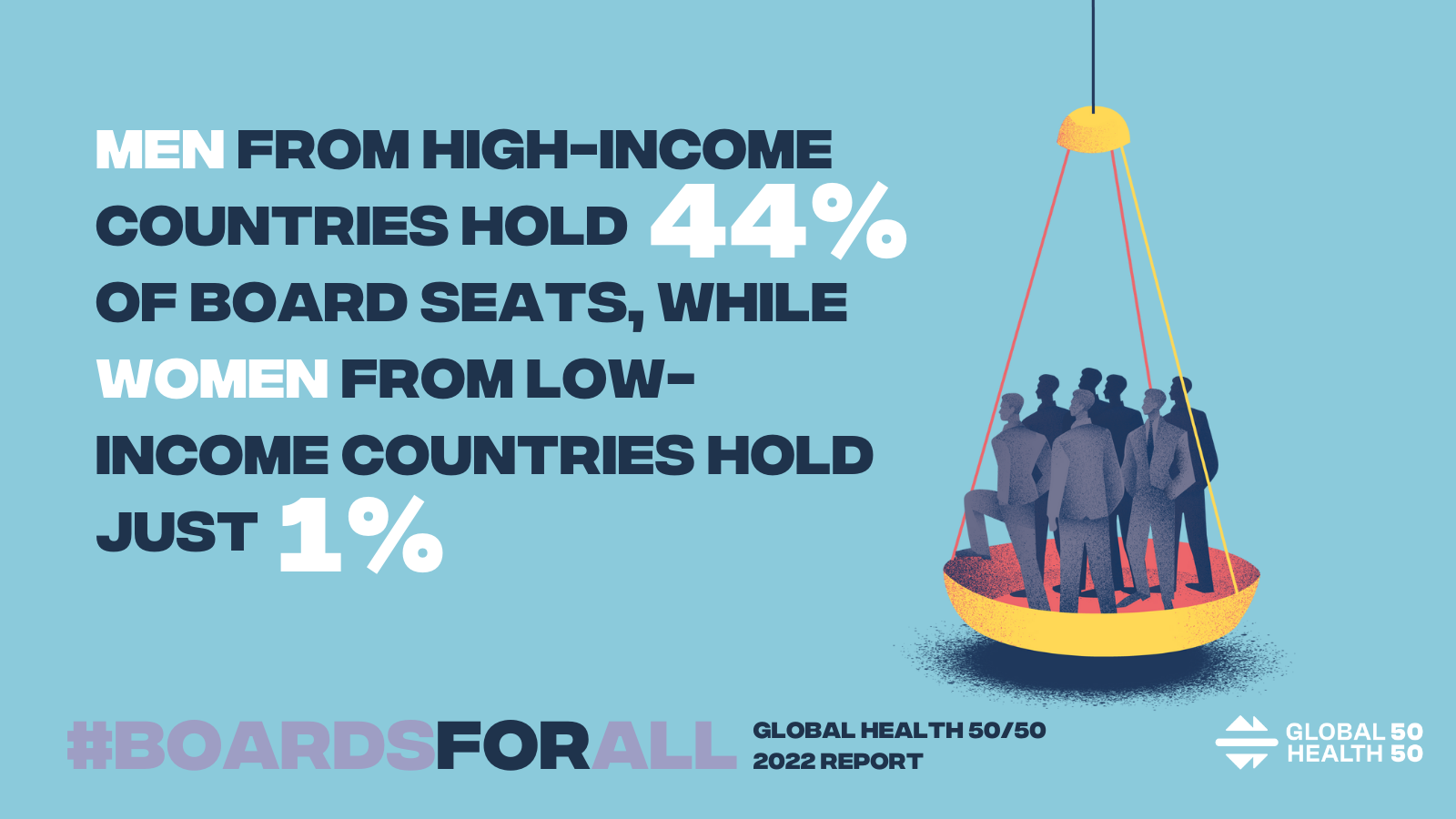 MEN FROM HIGH-INCOME COUNTRIES HOLD 44% OF BOARD SEATS, WHILE WOMEN FROM LOW-INCOME COUNTRIES HOLD JUST 1%

#BOARDSFORALL

GLOBAL HEALTH 50/50
2022 REPORT

GLOBAL 50
HEALTH 50