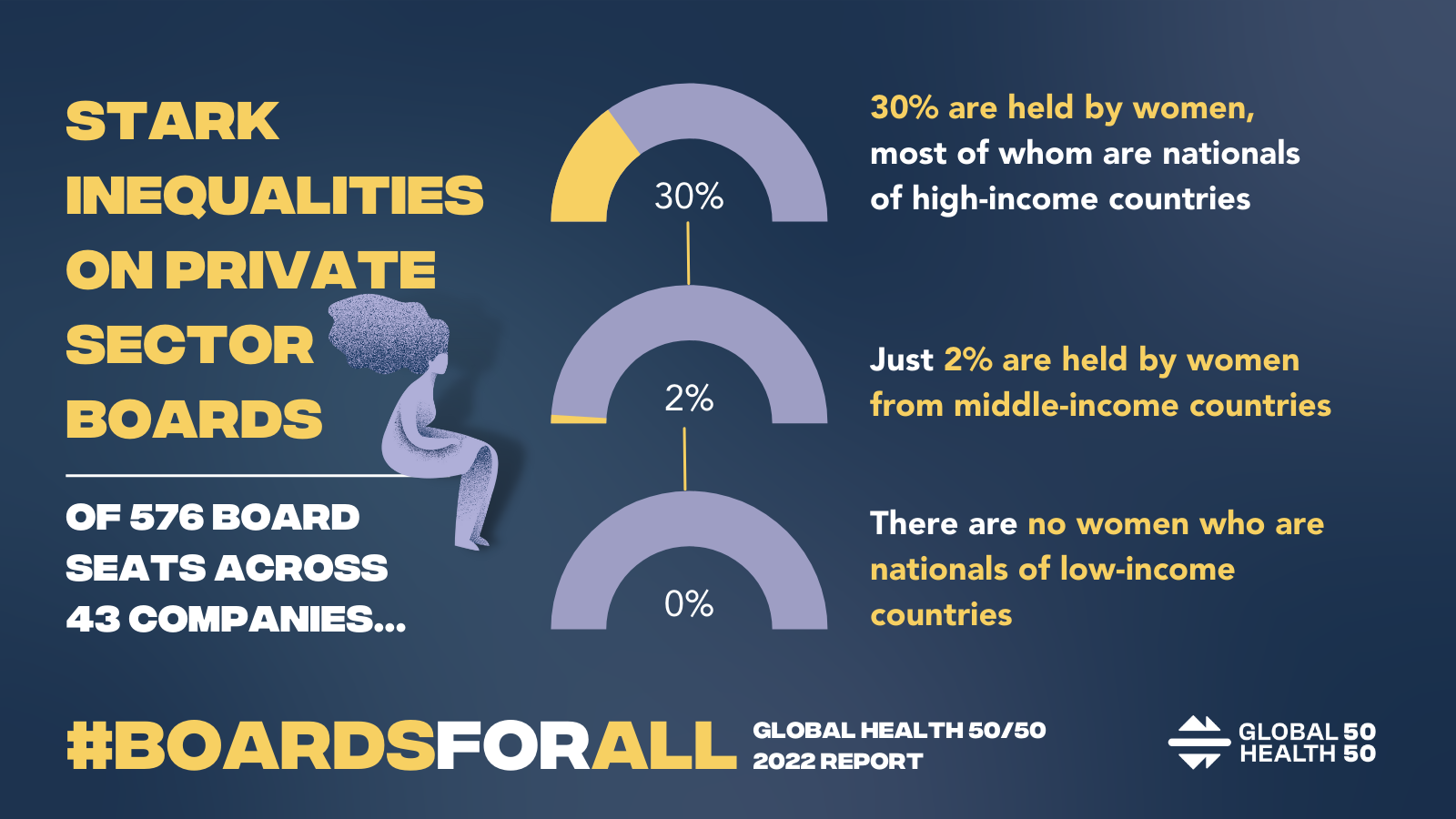 STARK INEQUALITIES ON PRIVATE SECTOR BOARDS

OF 576 BOARD SEATS ACROSS 43 COMPANIES...

30%

30% are held by women, most of whom are nationals of high-income countries

2%

Just 2% are held by women from middle-income countries

0%

There are no women who are nationals of low-income countries

#BOARDSFORALL

GLOBAL HEALTH 50/50 2022 REPORT

GLOBAL 50 HEALTH 50