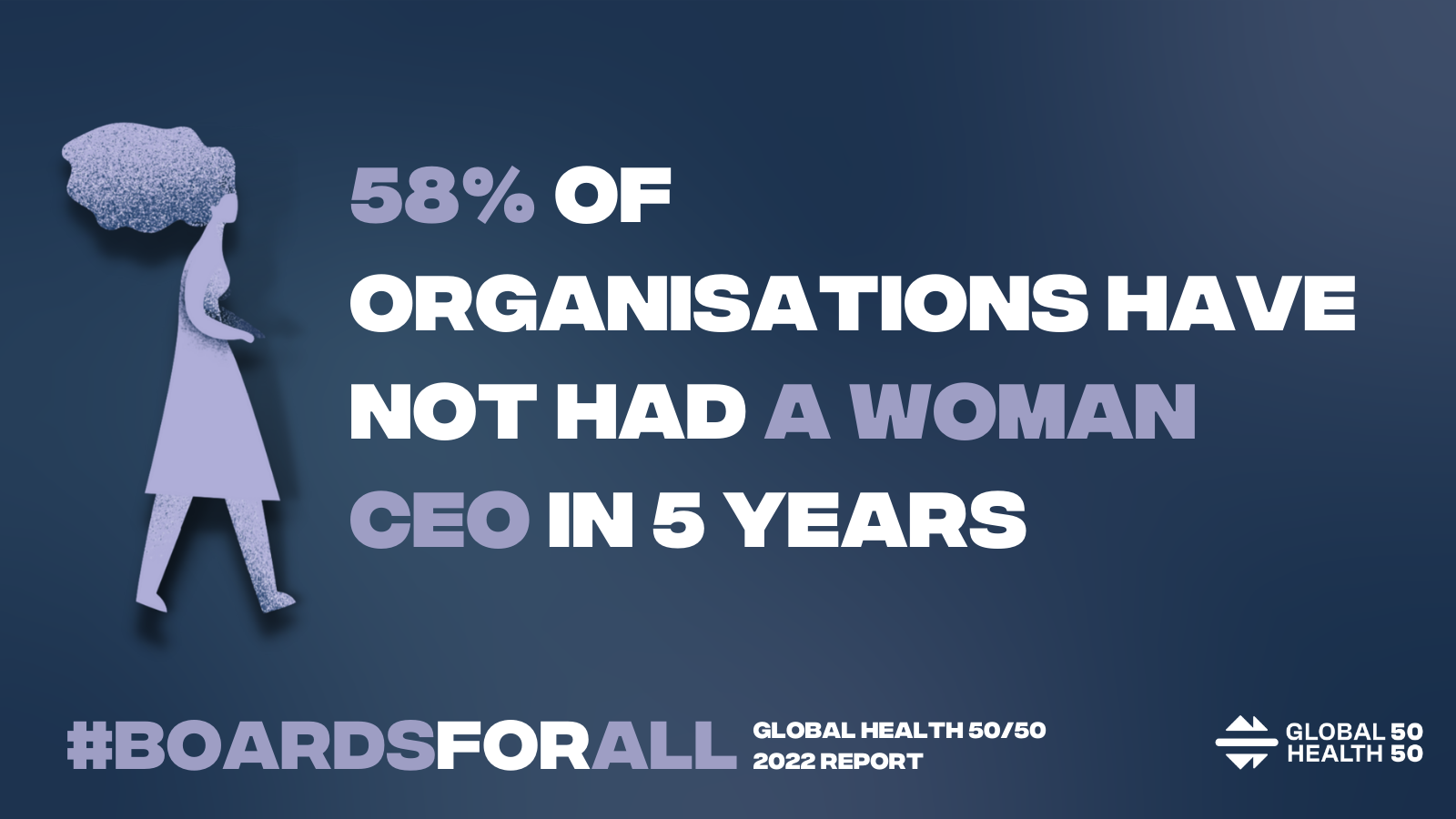 58% OF ORGANISATIONS HAVE NOT HAD A WOMAN CEO IN 5 YEARS

#BOARDSFORALL

GLOBAL HEALTH 50/50
2022 REPORT

GLOBAL 50
HEALTH 50