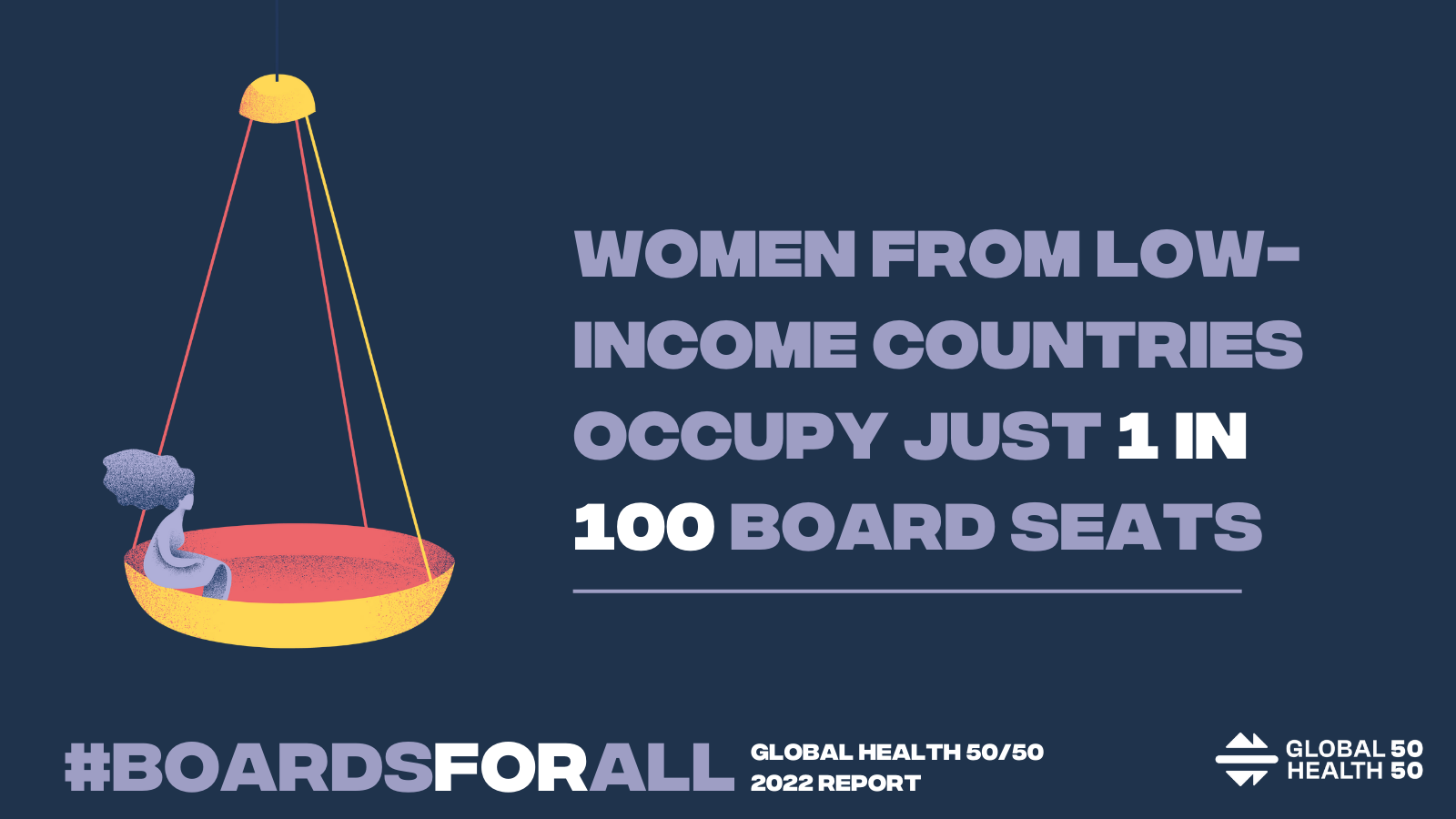 WOMEN FROM LOW-INCOME COUNTRIES OCCUPY JUST 1 IN 100 BOARD SEATS

#BOARDSFORALL

GLOBAL HEALTH 50/50
2022 REPORT

GLOBAL 50
HEALTH 50