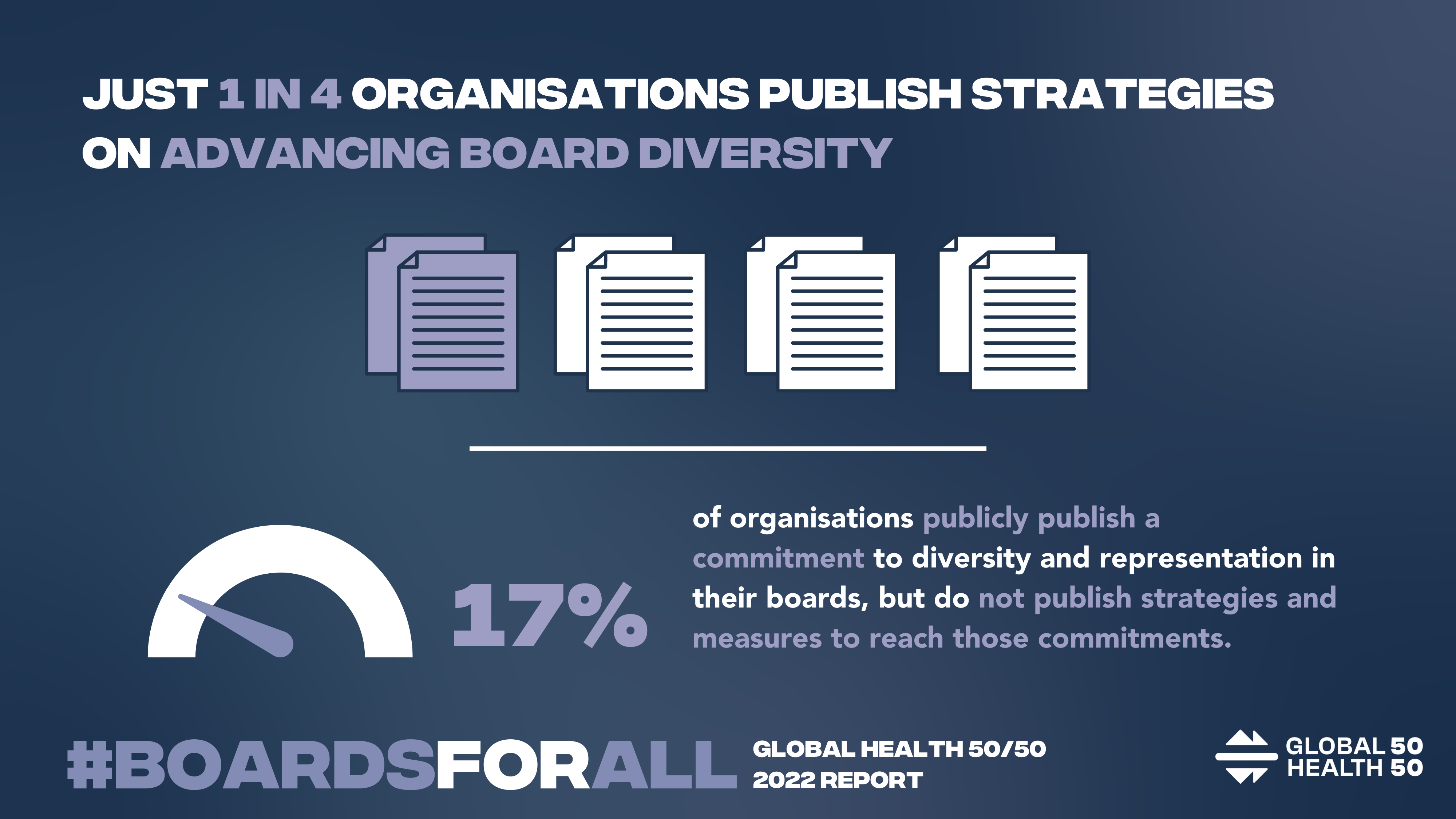 JUST 1 IN 4 ORGANISATIONS PUBLISH STRATEGIES ON ADVANCING BOARD DIVERSITY

17%

of organisations publicly publish a commitment to diversity and representation in their boards, but do not publish strategies and measures to reach those commitments.

#BOARDSFORALL

GLOBAL HEALTH 50/50 2022 REPORT

GLOBAL 50 HEALTH 50