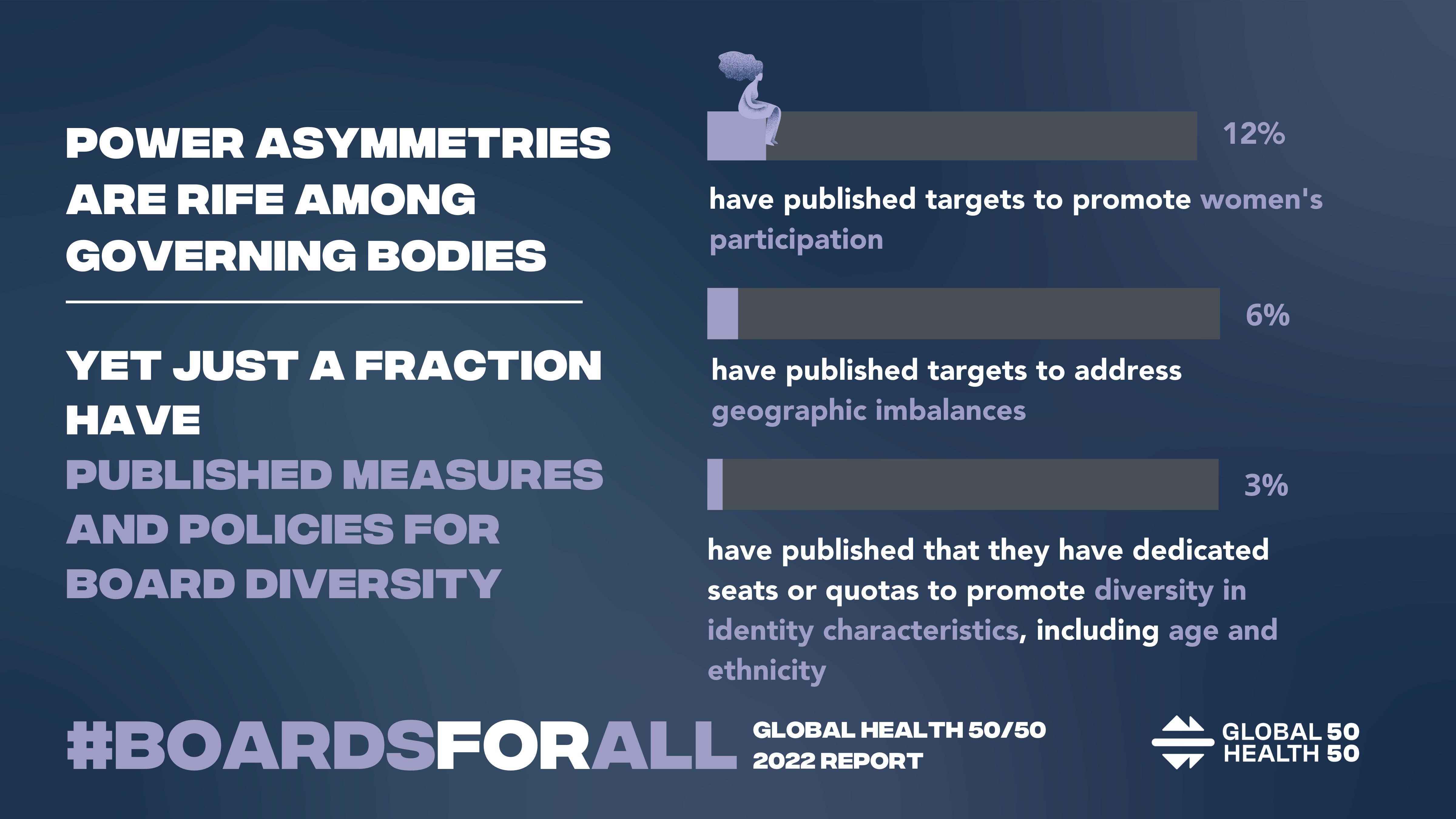 POWER ASYMMETRIES ARE RIFE AMONG GOVERNING BODIES

YET JUST A FRACTION HAVE PUBLISHED MEASURES AND POLICIES FOR BOARD DIVERSITY

12%

have published targets to promote women's participation

6%

have published targets to address geographic imbalances

3%

have published that they have dedicated seats or quotas to promote diversity in identity characteristics, including age and ethnicity

#BOARDSFORALL

GLOBAL HEALTH 50/50
2022 REPORT

GLOBAL 50
HEALTH 50