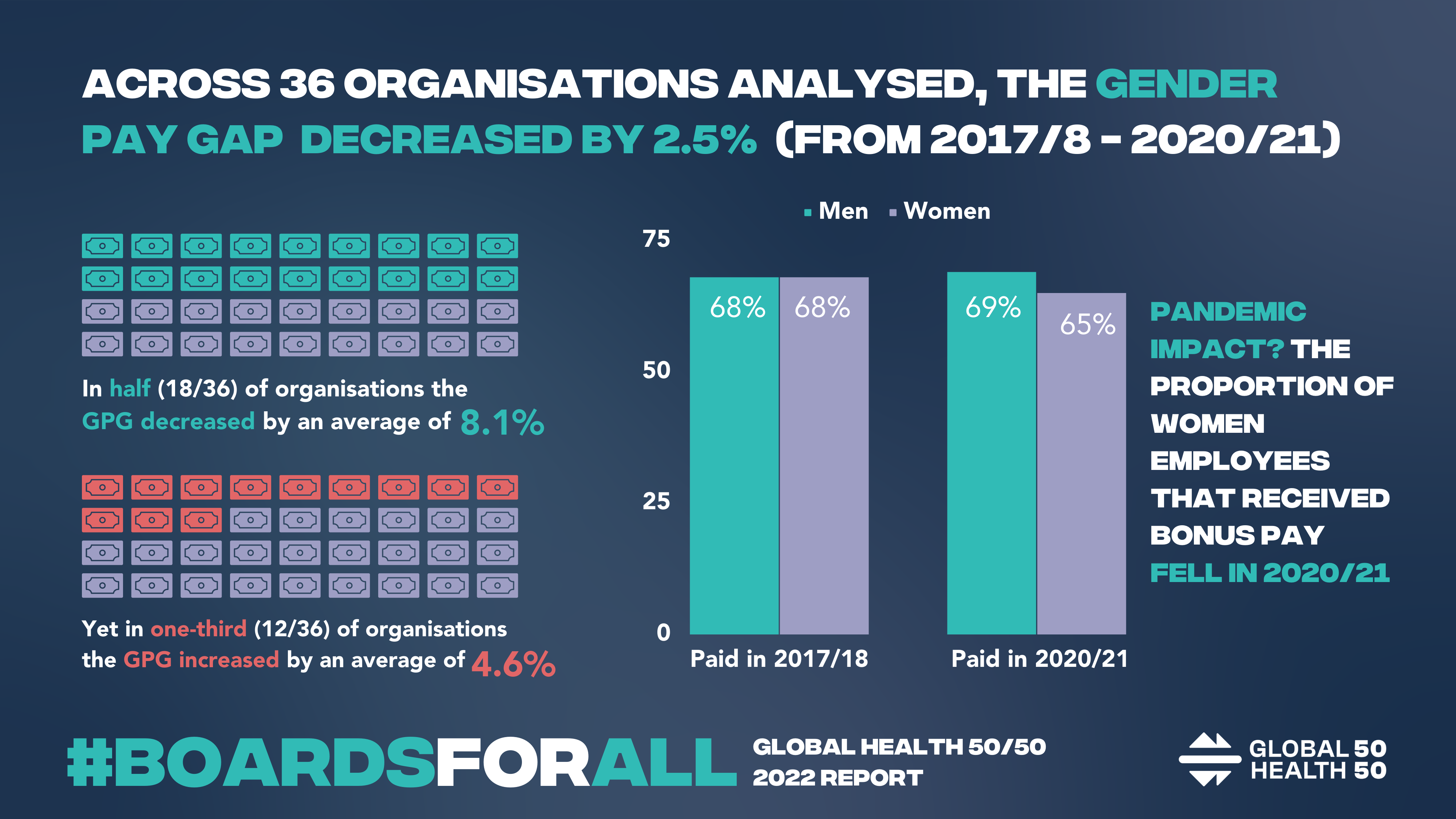 ACROSS 36 ORGANISATIONS ANALYSED, THE GENDER PAY GAP DECREASED BY 2.5% (FROM 2017/8 - 2020/21)

In half (18/36) of organisations the GPG decreased by an average of 8.1%

Yet in one-third (12/36) of organisations the GPG increased by an average of 4.6%

Men Women

75
50
25
0

68% 68%
69% 65%

Paid in 2017/18
Paid in 2020/21

PANDEMIC IMPACT? THE PROPORTION OF WOMEN EMPLOYEES THAT RECEIVED BONUS PAY FELL IN 2020/21

#BOARDSFORALL

GLOBAL HEALTH 50/50 2022 REPORT

GLOBAL 50 HEALTH 50