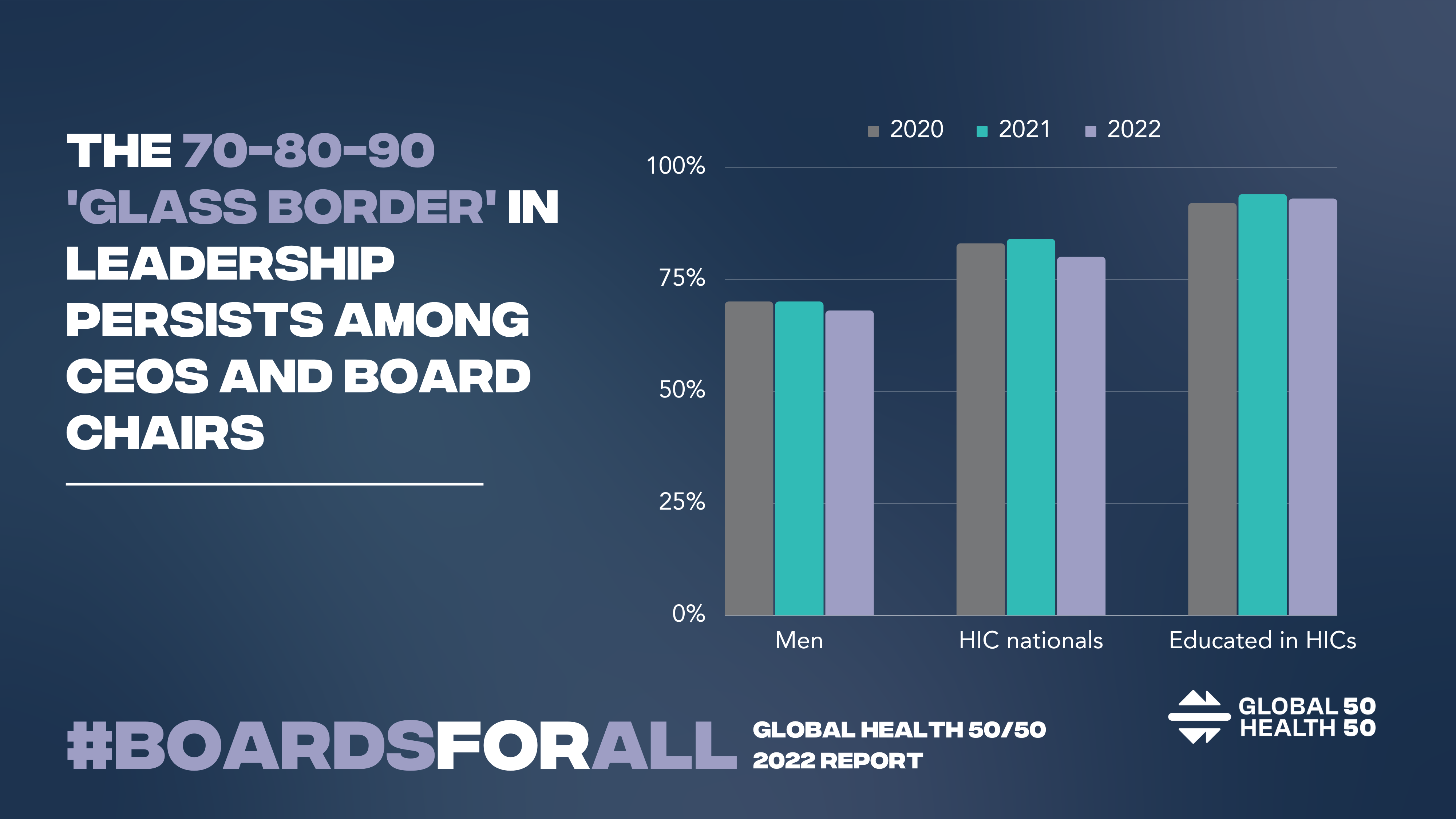 THE 70-80-90 'GLASS BORDER' IN LEADERSHIP PERSISTS AMONG CEOS AND BOARD CHAIRS

2020 2021 2022

100%
75%
50%
25%
0%

Men
HIC nationals
Educated in HICs

#BOARDSFORALL

GLOBAL HEALTH 50/50
2022 REPORT

GLOBAL 50
HEALTH 50