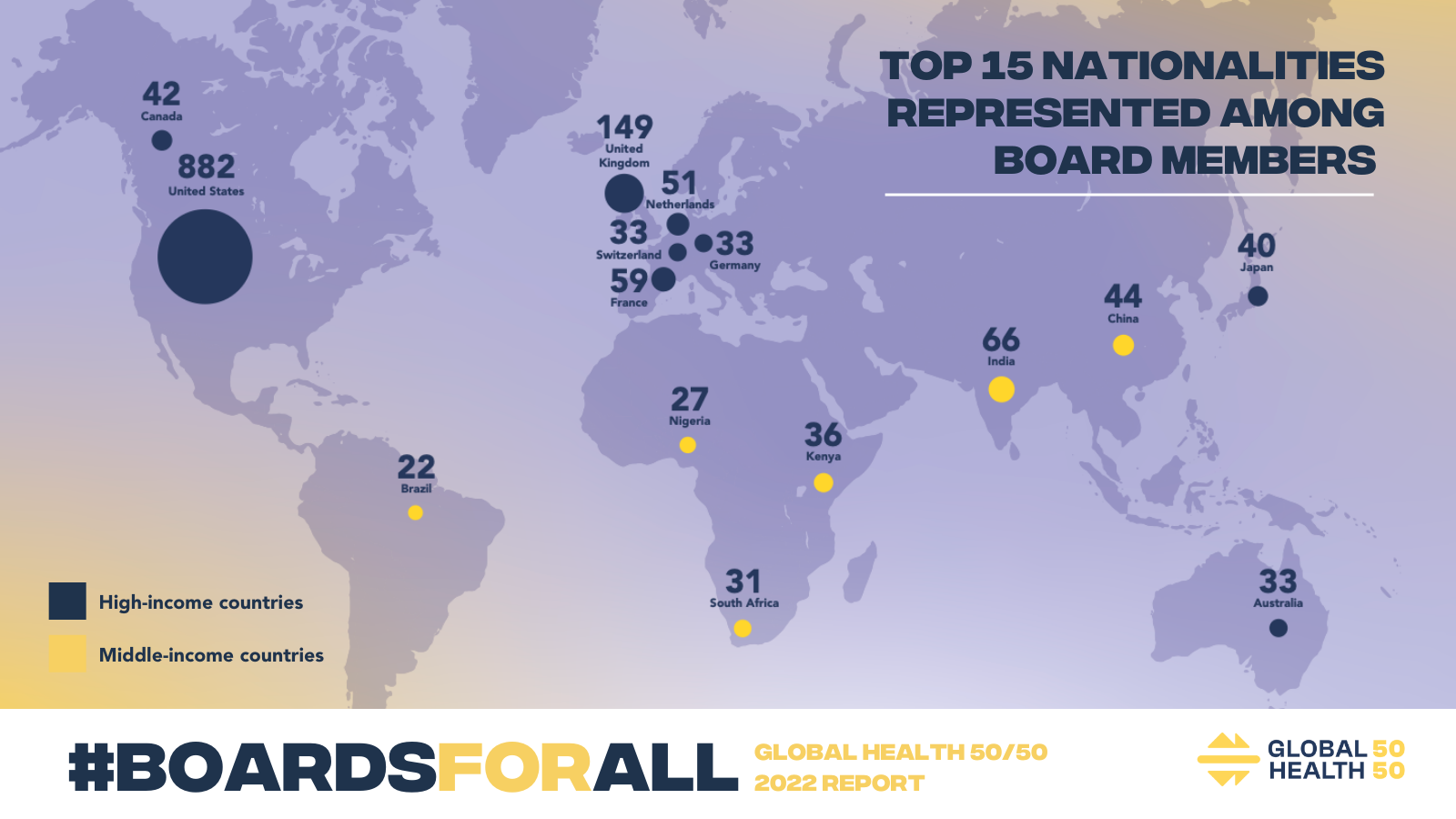 TOP 15 NATIONALITIES REPRESENTED AMONG BOARD MEMBERS

42
Canada

882
United States

149
United Kingdom

51
Netherlands

33
Switzerland

33
Germany

59
France

40
Japan

44
China

66
India

27
Nigeria

36
Kenya

22
Brazil

31
South Africa

33
Australia

High-income countries

Middle-income countries

#BOARDSFORALL

GLOBAL HEALTH 50/50
2022 REPORT

GLOBAL 50
HEALTH 50