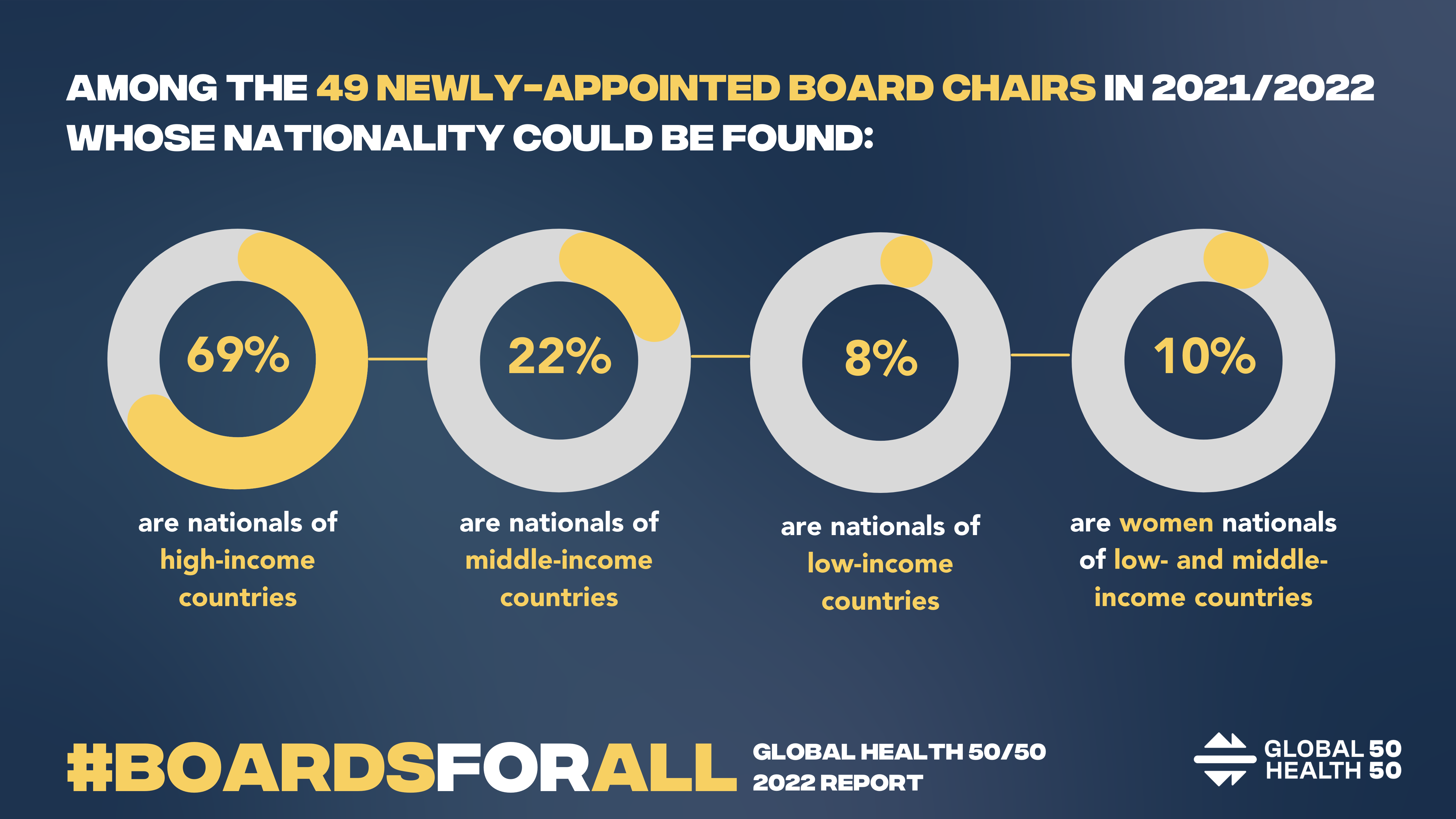 AMONG THE 49 NEWLY-APPOINTED BOARD CHAIRS IN 2021/2022 WHOSE NATIONALITY COULD BE FOUND:

69%

are nationals of high-income countries

22%

are nationals of middle-income countries

8%

are nationals of low-income countries

10%

are women nationals of low- and middle-income countries

#BOARDSFORALL

GLOBAL HEALTH 50/50 2022 REPORT

GLOBAL 50 HEALTH 50