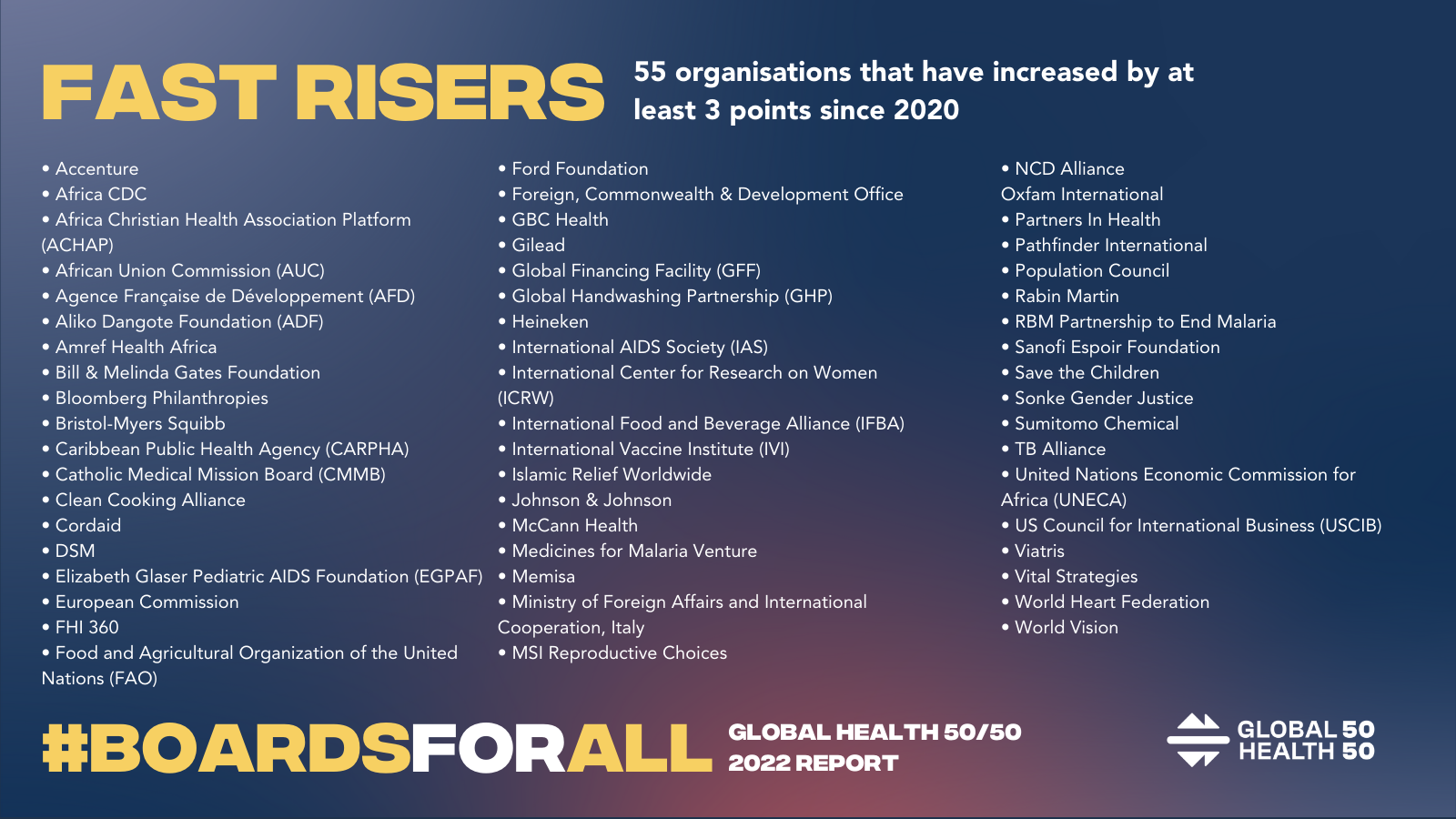 FAST RISERS

55 organisations that have increased by at least 3 points since 2020

• Accenture
• Africa CDC
• Africa Christian Health Association Platform (ACHAP)
• African Union Commission (AUC)
• Agence Française de Développement (AFD)
• Aliko Dangote Foundation (ADF)
• Amref Health Africa
• Bill & Melinda Gates Foundation
• Bloomberg Philanthropies
• Bristol-Myers Squibb
• Caribbean Public Health Agency (CARPHA)
• Catholic Medical Mission Board (CMMB)
• Clean Cooking Alliance
• Cordaid
• DSM
• Elizabeth Glaser Pediatric AIDS Foundation (EGPAF)
• European Commission
• FHI 360
• Food and Agricultural Organization of the United Nations (FAO)

• Ford Foundation
• Foreign, Commonwealth & Development Office
• GBC Health
• Gilead
• Global Financing Facility (GFF)
• Global Handwashing Partnership (GHP)
• Heineken
• International AIDS Society (IAS)
• International Center for Research on Women (ICRW)
• International Food and Beverage Alliance (IFBA)
• International Vaccine Institute (IVI)
• Islamic Relief Worldwide
• Johnson & Johnson
• McCann Health
• Medicines for Malaria Venture
• Memisa
• Ministry of Foreign Affairs and International Cooperation, Italy
• MSI Reproductive Choices

• NCD Alliance
Oxfam International
• Partners In Health
• Pathfinder International
• Population Council
• Rabin Martin
• RBM Partnership to End Malaria
• Sanofi Espoir Foundation
• Save the Children
• Sonke Gender Justice
• Sumitomo Chemical
• TB Alliance
• United Nations Economic Commission for Africa (UNECA)
• US Council for International Business (USCIB)
• Viatris
• Vital Strategies
• World Heart Federation
• World Vision

#BOARDSFORALL

GLOBAL HEALTH 50/50
2022 REPORT

GLOBAL 50
HEALTH 50