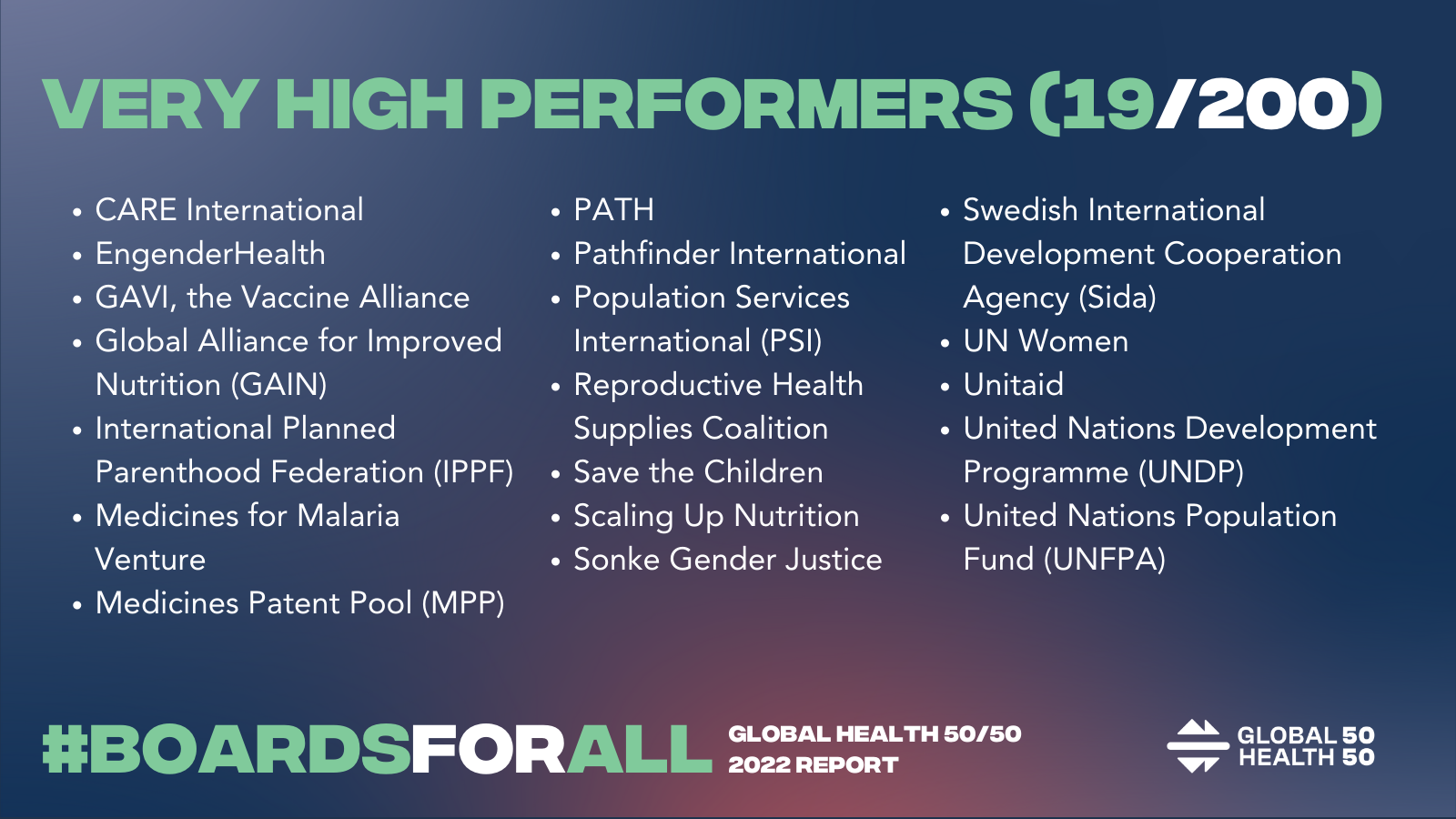 VERY HIGH PERFORMERS (19/200)

- CARE International
- EngenderHealth
- GAVI, the Vaccine Alliance
- Global Alliance for Improved Nutrition (GAIN)
- International Planned Parenthood Federation (IPPF)
- Medicines for Malaria Venture
- Medicines Patent Pool (MPP)

- PATH
- Pathfinder International
- Population Services International (PSI)
- Reproductive Health Supplies Coalition
- Save the Children
- Scaling Up Nutrition
- Sonke Gender Justice

- Swedish International Development Cooperation Agency (Sida)
- UN Women
- Unitaid
- United Nations Development Programme (UNDP)
- United Nations Population Fund (UNFPA)

#BOARDSFORALL

GLOBAL HEALTH 50/50
2022 REPORT

GLOBAL 50
HEALTH 50