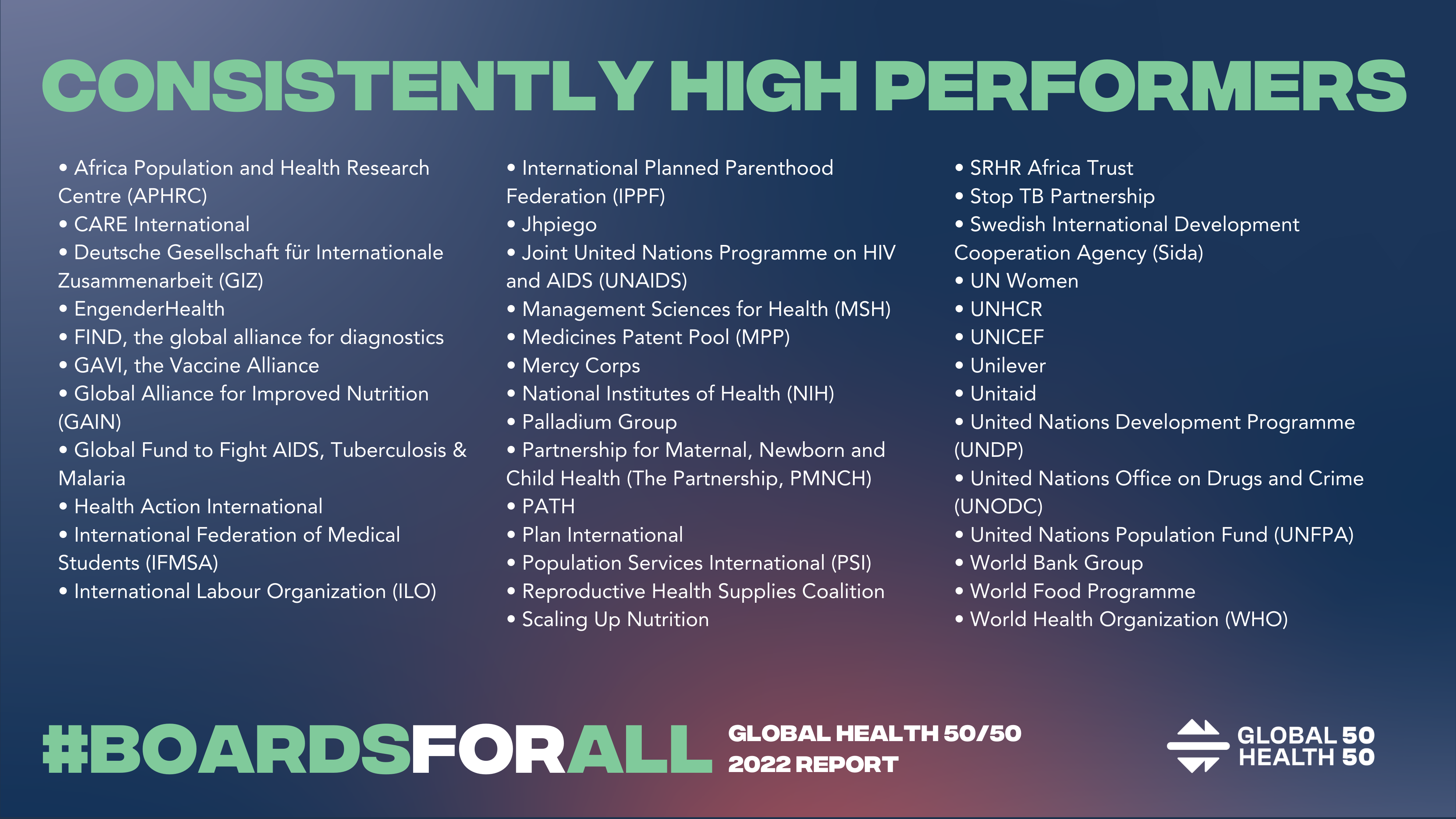 CONSISTENTLY HIGH PERFORMERS

• Africa Population and Health Research Centre (APHRC)
• CARE International
• Deutsche Gesellschaft für Internationale Zusammenarbeit (GIZ)
• EngenderHealth
• FIND, the global alliance for diagnostics
• GAVI, the Vaccine Alliance
• Global Alliance for Improved Nutrition (GAIN)
• Global Fund to Fight AIDS, Tuberculosis & Malaria
• Health Action International
• International Federation of Medical Students (IFMSA)
• International Labour Organization (ILO)

• International Planned Parenthood Federation (IPPF)
• Jhpiego
• Joint United Nations Programme on HIV and AIDS (UNAIDS)
• Management Sciences for Health (MSH)
• Medicines Patent Pool (MPP)
• Mercy Corps
• National Institutes of Health (NIH)
• Palladium Group
• Partnership for Maternal, Newborn and Child Health (The Partnership, PMNCH)
• PATH
• Plan International
• Population Services International (PSI)
• Reproductive Health Supplies Coalition
• Scaling Up Nutrition

• SRHR Africa Trust
• Stop TB Partnership
• Swedish International Development Cooperation Agency (Sida)
• UN Women
• UNHCR
• UNICEF
• Unilever
• Unitaid
• United Nations Development Programme (UNDP)
• United Nations Office on Drugs and Crime (UNODC)
• United Nations Population Fund (UNFPA)
• World Bank Group
• World Food Programme
• World Health Organization (WHO)

#BOARDSFORALL

GLOBAL HEALTH 50/50
2022 REPORT

GLOBAL 50
HEALTH 50