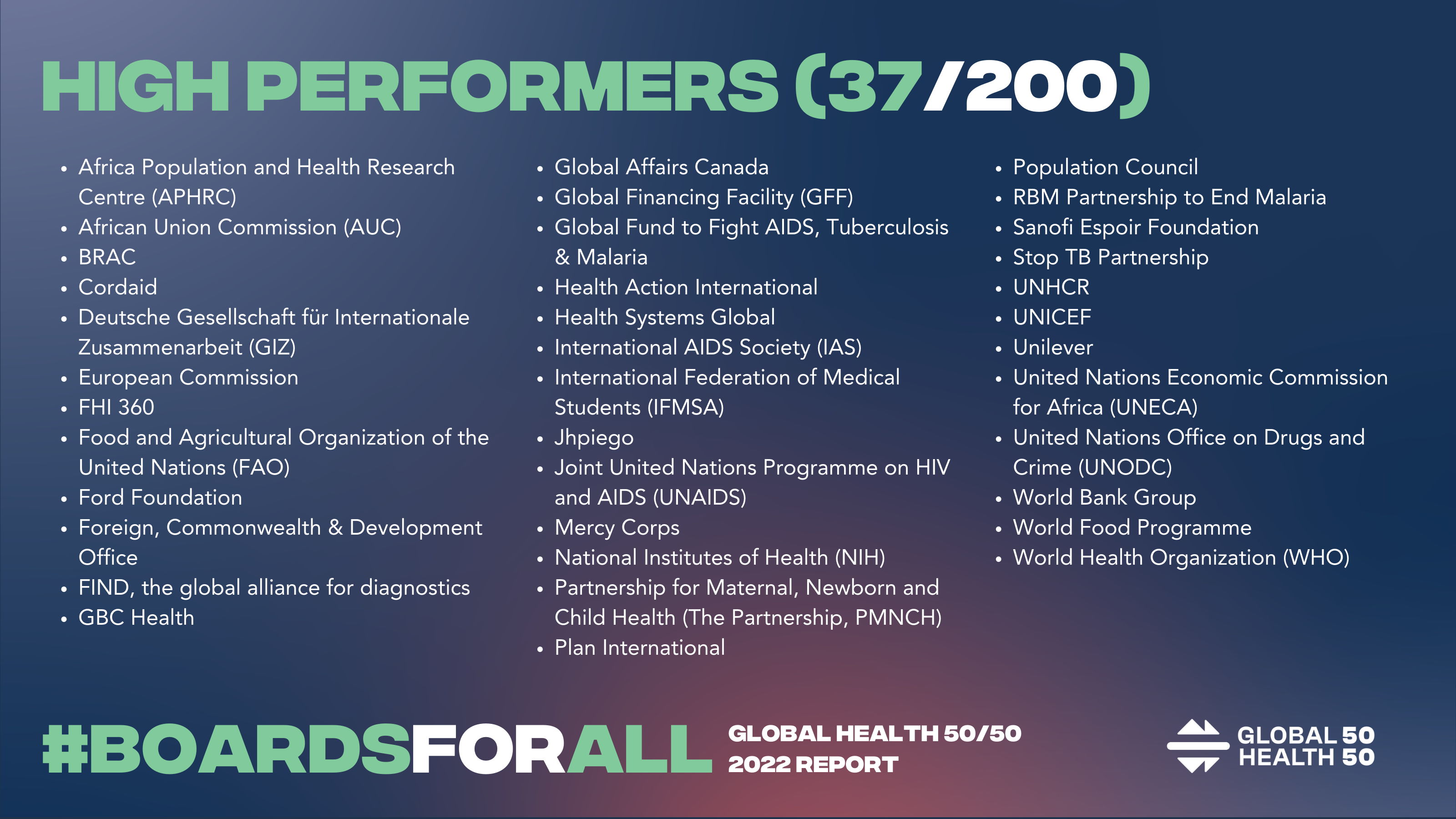 HIGH PERFORMERS (37/200)

- Africa Population and Health Research Centre (APHRC)
- African Union Commission (AUC)
- BRAC
- Cordaid
- Deutsche Gesellschaft für Internationale Zusammenarbeit (GIZ)
- European Commission
- FHI 360
- Food and Agricultural Organization of the United Nations (FAO)
- Ford Foundation
- Foreign, Commonwealth & Development Office
- FIND, the global alliance for diagnostics
- GBC Health

- Global Affairs Canada
- Global Financing Facility (GFF)
- Global Fund to Fight AIDS, Tuberculosis & Malaria
- Health Action International
- Health Systems Global
- International AIDS Society (IAS)
- International Federation of Medical Students (IFMSA)
- Jhpiego
- Joint United Nations Programme on HIV and AIDS (UNAIDS)
- Mercy Corps
- National Institutes of Health (NIH)
- Partnership for Maternal, Newborn and Child Health (The Partnership, PMNCH)
- Plan International

- Population Council
- RBM Partnership to End Malaria
- Sanofi Espoir Foundation
- Stop TB Partnership
- UNHCR
- UNICEF
- Unilever
- United Nations Economic Commission for Africa (UNECA)
- United Nations Office on Drugs and Crime (UNODC)
- World Bank Group
- World Food Programme
- World Health Organization (WHO)

#BOARDSFORALL

GLOBAL HEALTH 50/50
2022 REPORT

GLOBAL 50
HEALTH 50