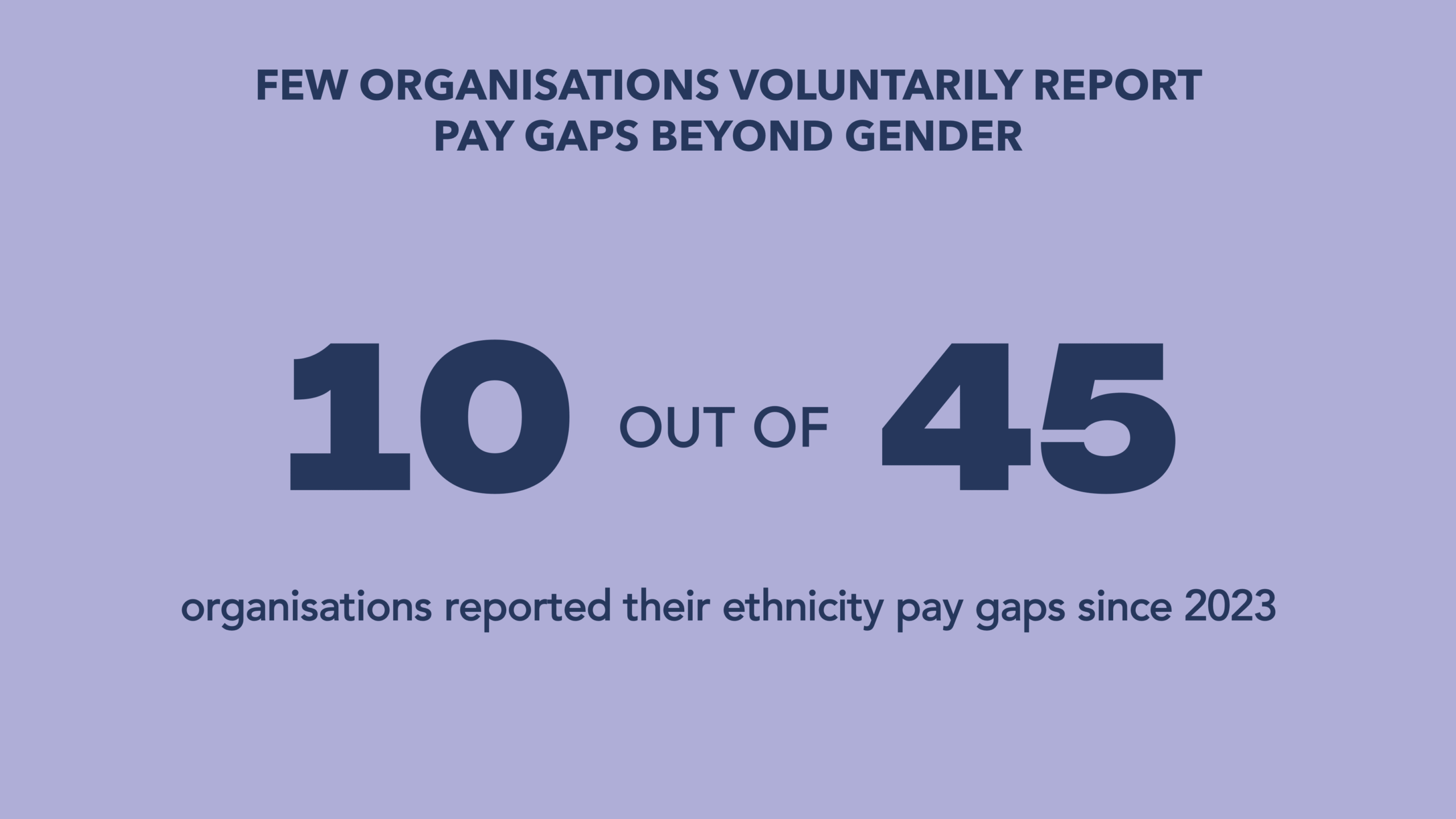 FEW ORGANISATIONS VOLUNTARILY REPORT PAY GAPS BEYOND GENDER

10 OUT OF 45

organisations reported their ethnicity pay gaps since 2023